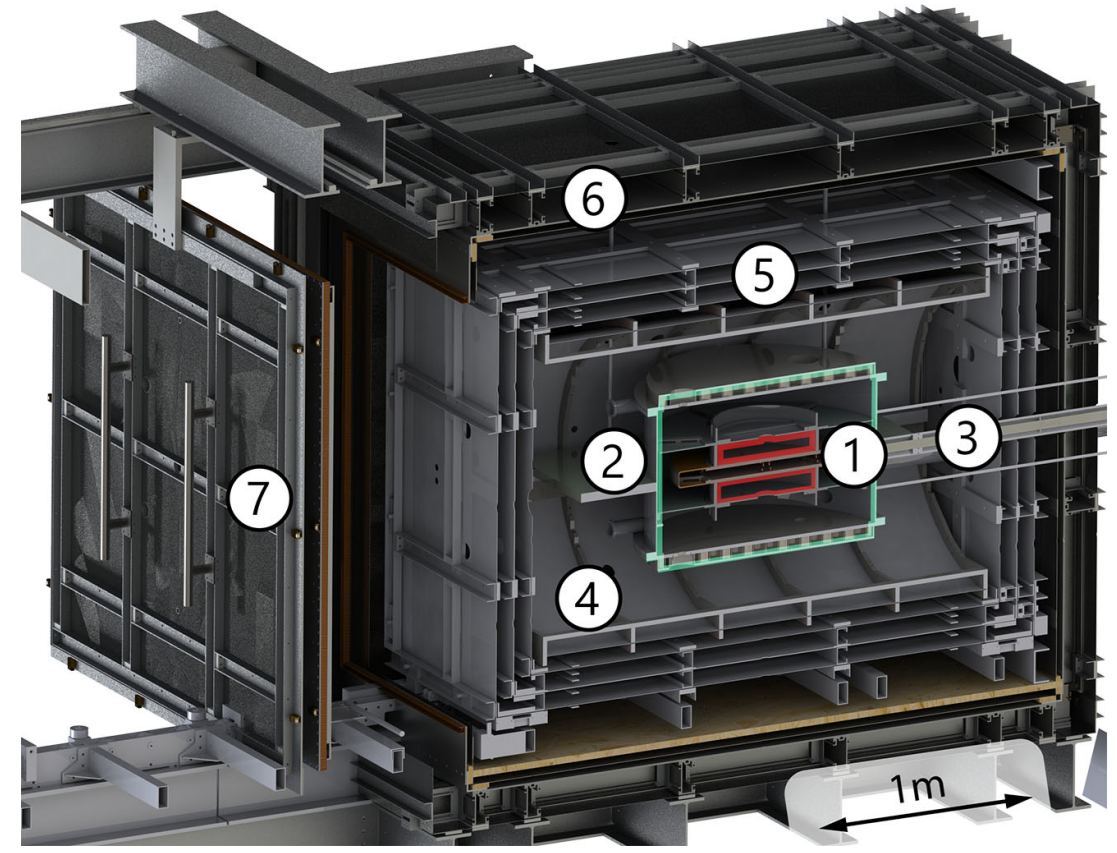 6
5
2
1
3
7
4
1m