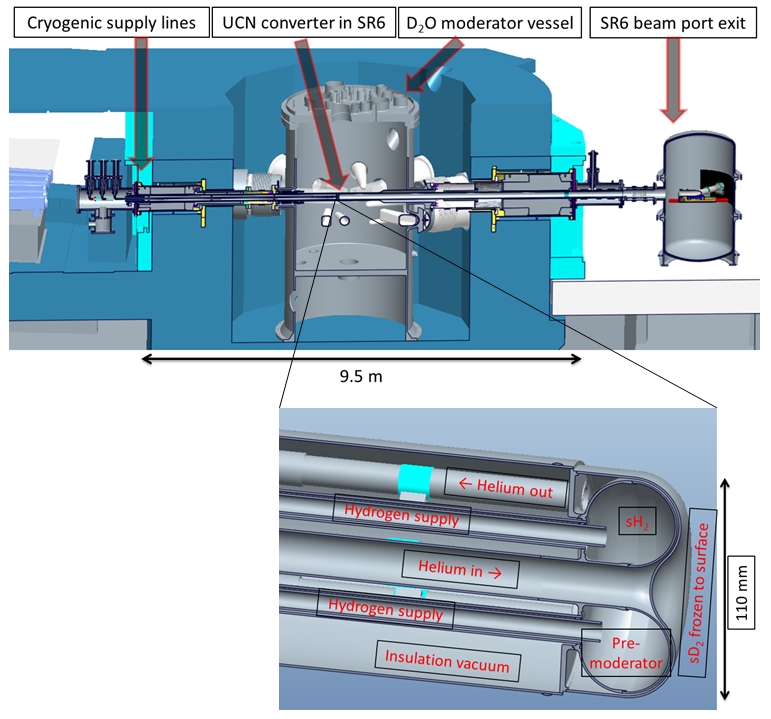 Cryogenic supply lines

UCN converter in SR6

$D_2O$ moderator vessel

SR6 beam port exit

9.5 m

← Helium out

Hydrogen supply

$sH_2$

Helium in →

Hydrogen supply

Insulation vacuum

Pre-moderator

$sD_2$ frozen to surface

110 mm